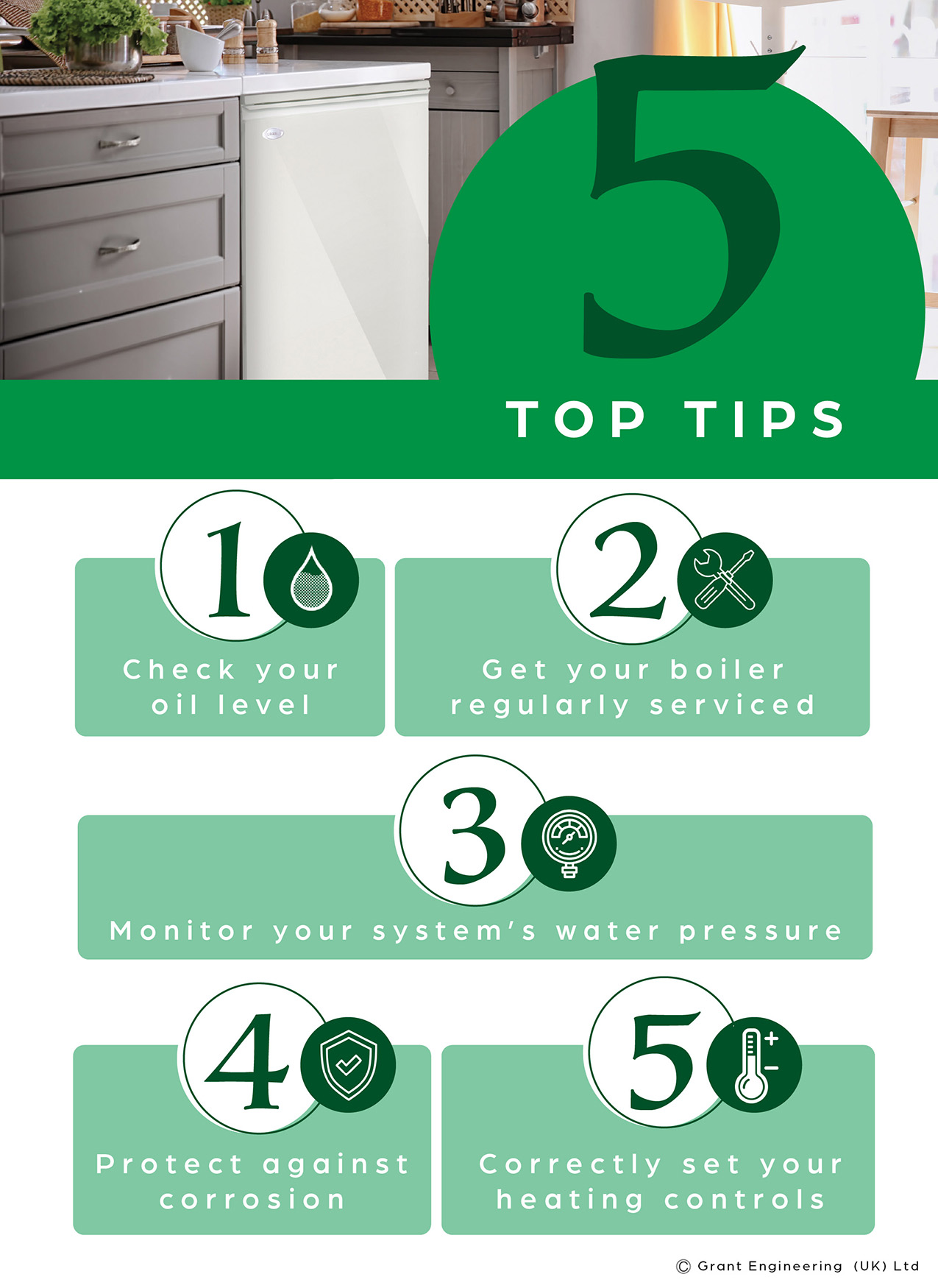 5

TOP TIPS

1

Check your oil level

2

Get your boiler regularly serviced

3

Monitor your system's water pressure

4

Protect against corrosion

5

Correctly set your heating controls

© Grant Engineering (UK) Ltd