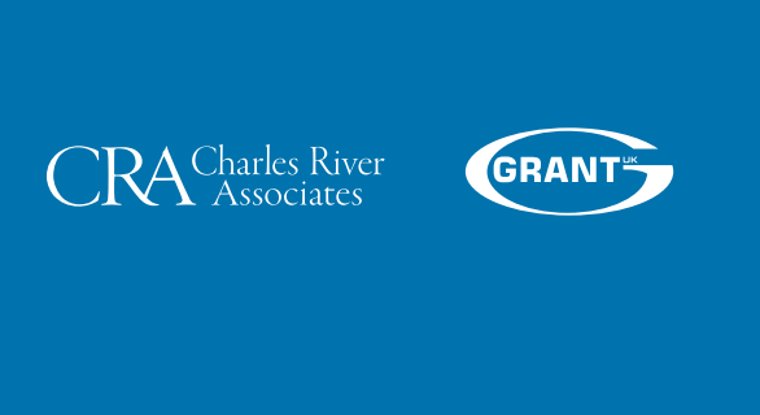 CRA Charles River Associates

GRANT UK